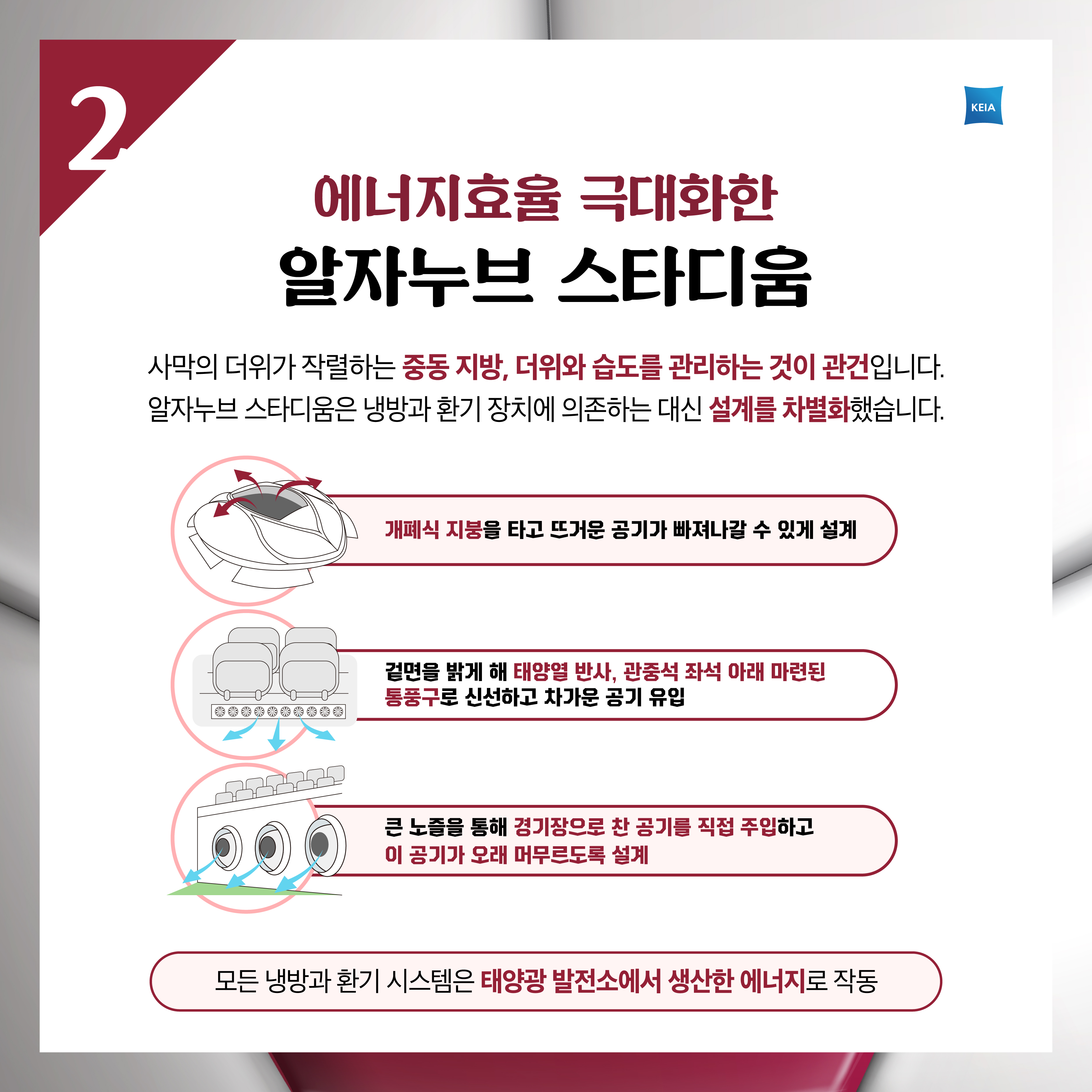 2

KEIA

에너지효율 극대화한
알자누브 스타디움

사막의 더위가 작렬하는 중동 지방, 더위와 습도를 관리하는 것이 관건입니다. 알자누브 스타디움은 냉방과 환기 장치에 의존하는 대신 설계를 차별화했습니다.

개폐식 지붕을 타고 뜨거운 공기가 빠져나갈 수 있게 설계

겉면을 밝게 해 태양열 반사, 관중석 좌석 아래 마련된 통풍구로 신선하고 차가운 공기 유입

큰 노즐을 통해 경기장으로 찬 공기를 직접 주입하고 이 공기가 오래 머무르도록 설계

모든 냉방과 환기 시스템은 태양광 발전소에서 생산한 에너지로 작동